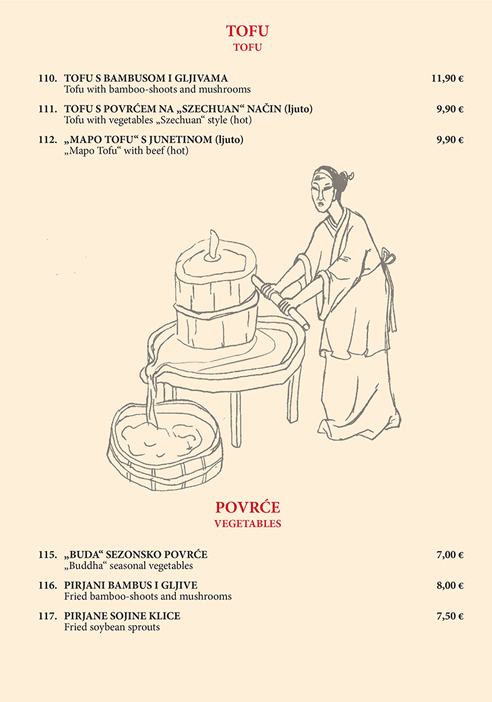 TOFU
TOFU

110. TOFU S BAMBUSOM I GLJIVAMA 11,90 €
Tofu with bamboo-shoots and mushrooms

111. TOFU S POVRĆEM NA „SZECHUAN“ NAČIN (ljuto) 9,90 €
Tofu with vegetables „Szechuan“ style (hot)

112. „MAPO TOFU“ S JUNETINOM (ljuto) 9,90 €
„Mapo Tofu“ with beef (hot)

POVRĆE
VEGETABLES

115. „BUDA“ SEZONSKO POVRĆE 7,00 €
„Buddha“ seasonal vegetables

116. PIRJANI BAMBUS I GLJIVE 8,00 €
Fried bamboo-shoots and mushrooms

117. PIRJANE SOJINE KLICE 7,50 €
Fried soybean sprouts